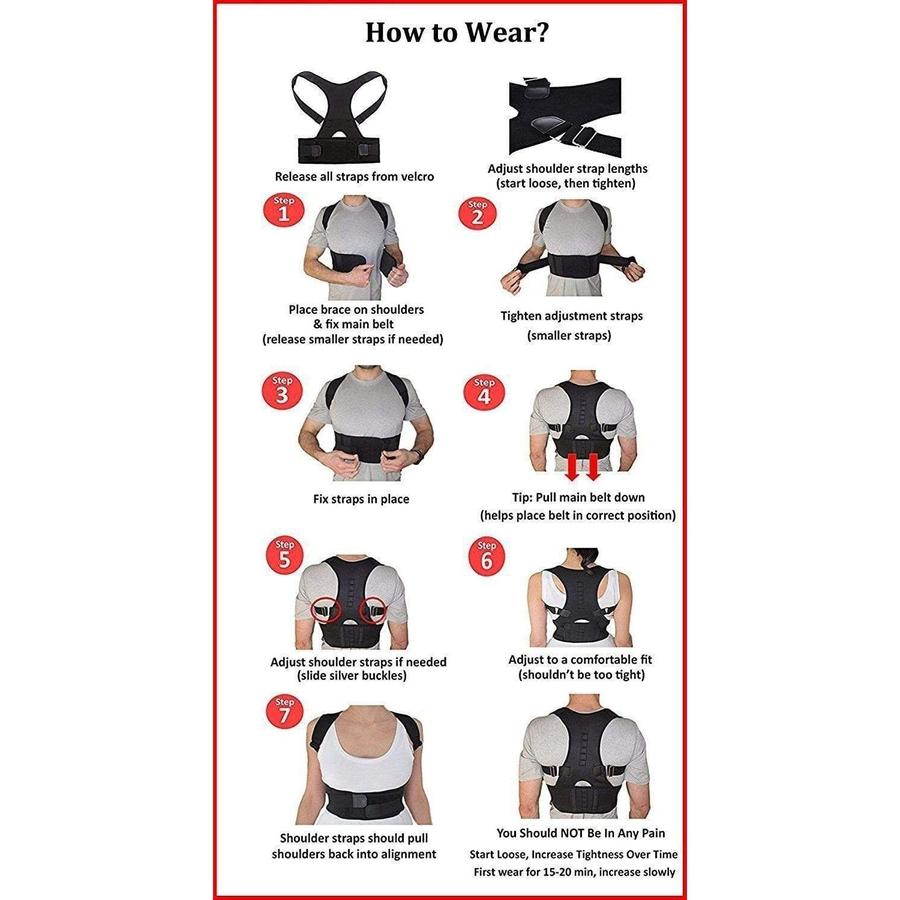 How to Wear?

Release all straps from velcro

Adjust shoulder strap lengths (start loose, then tighten)

Step 1

Place brace on shoulders & fix main belt (release smaller straps if needed)

Step 2

Tighten adjustment straps (smaller straps)

Step 3

Fix straps in place

Step 4

Tip: Pull main belt down (helps place belt in correct position)

Step 5

Adjust shoulder straps if needed (slide silver buckles)

Step 6

Adjust to a comfortable fit (shouldn't be too tight)

Step 7

Shoulder straps should pull shoulders back into alignment

You Should NOT Be In Any Pain
Start Loose, Increase Tightness Over Time
First wear for 15-20 min, increase slowly