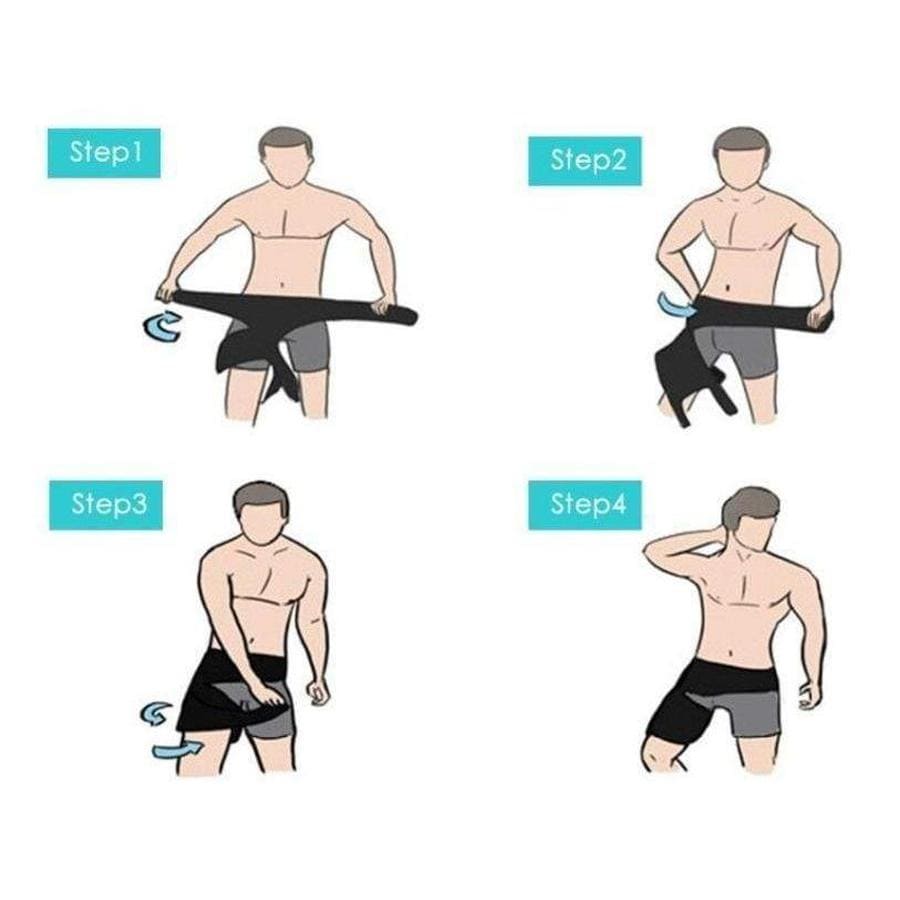 Step1

Step2

Step3

Step4