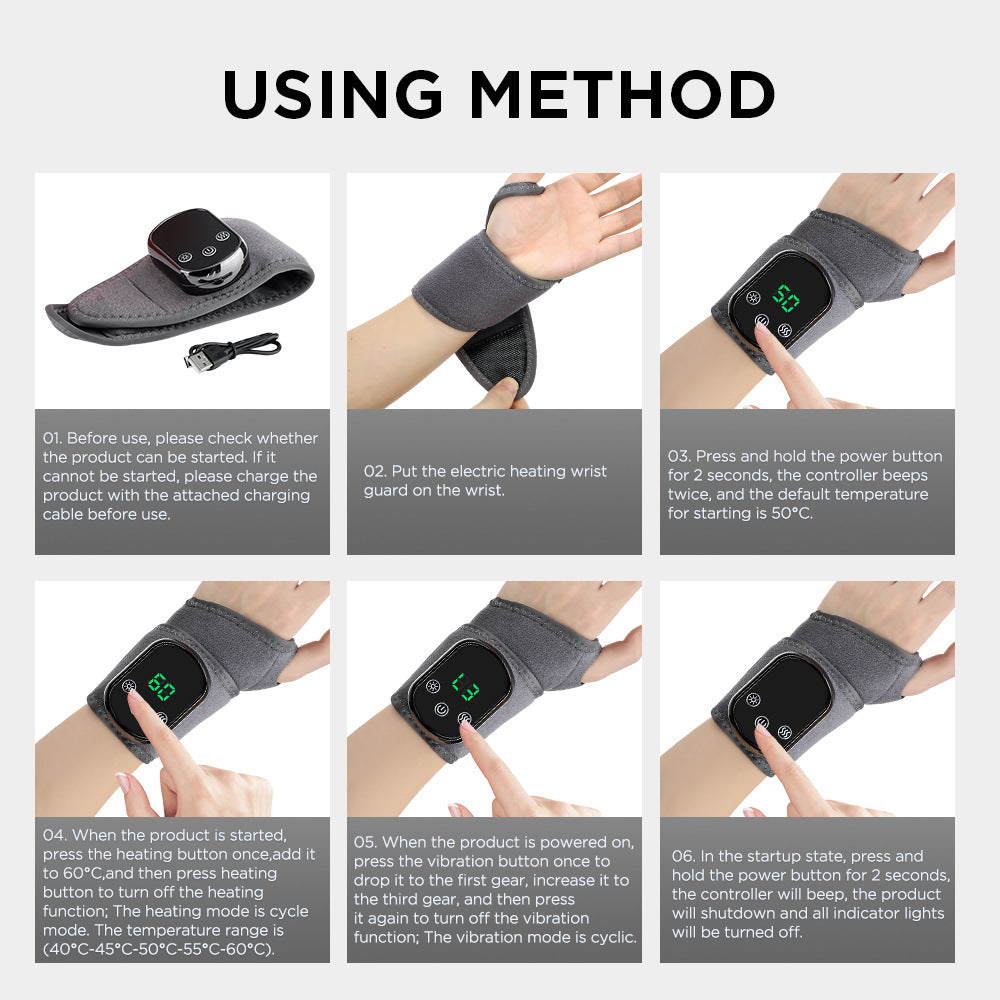 USING METHOD

50

01. Before use, please check whether the product can be started. If it cannot be started, please charge the product with the attached charging cable before use.

02. Put the electric heating wrist guard on the wrist.

03. Press and hold the power button for 2 seconds, the controller beeps twice, and the default temperature for starting is 50°C.

60

L3

04. When the product is started, press the heating button once,add it to 60°C,and then press heating button to turn off the heating function; The heating mode is cycle mode. The temperature range is (40°C-45°C-50°C-55°C-60°C).

05. When the product is powered on, press the vibration button once to drop it to the first gear, increase it to the third gear, and then press it again to turn off the vibration function; The vibration mode is cyclic.

06. In the startup state, press and hold the power button for 2 seconds, the controller will beep, the product will shutdown and all indicator lights will be turned off.