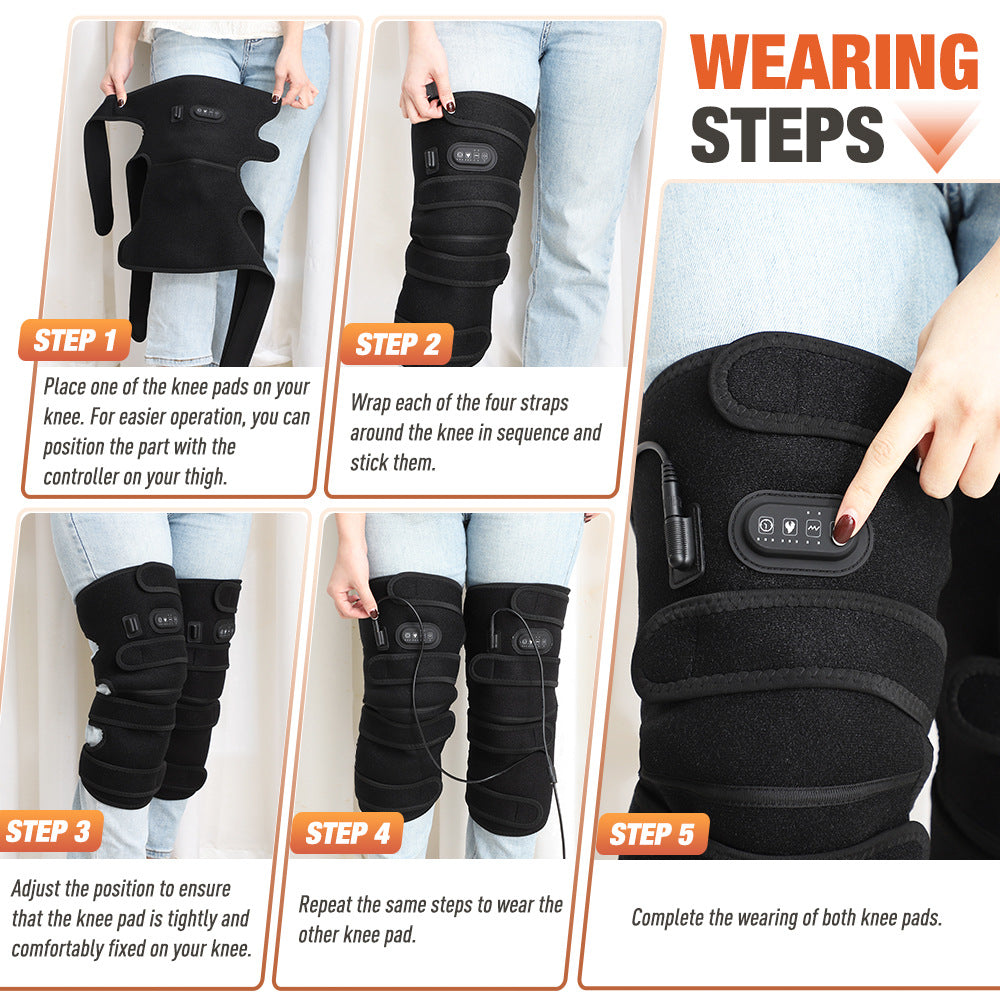 WEARING STEPS

STEP 1
Place one of the knee pads on your knee. For easier operation, you can position the part with the controller on your thigh.

STEP 2
Wrap each of the four straps around the knee in sequence and stick them.

STEP 3
Adjust the position to ensure that the knee pad is tightly and comfortably fixed on your knee.

STEP 4
Repeat the same steps to wear the other knee pad.

STEP 5
Complete the wearing of both knee pads.